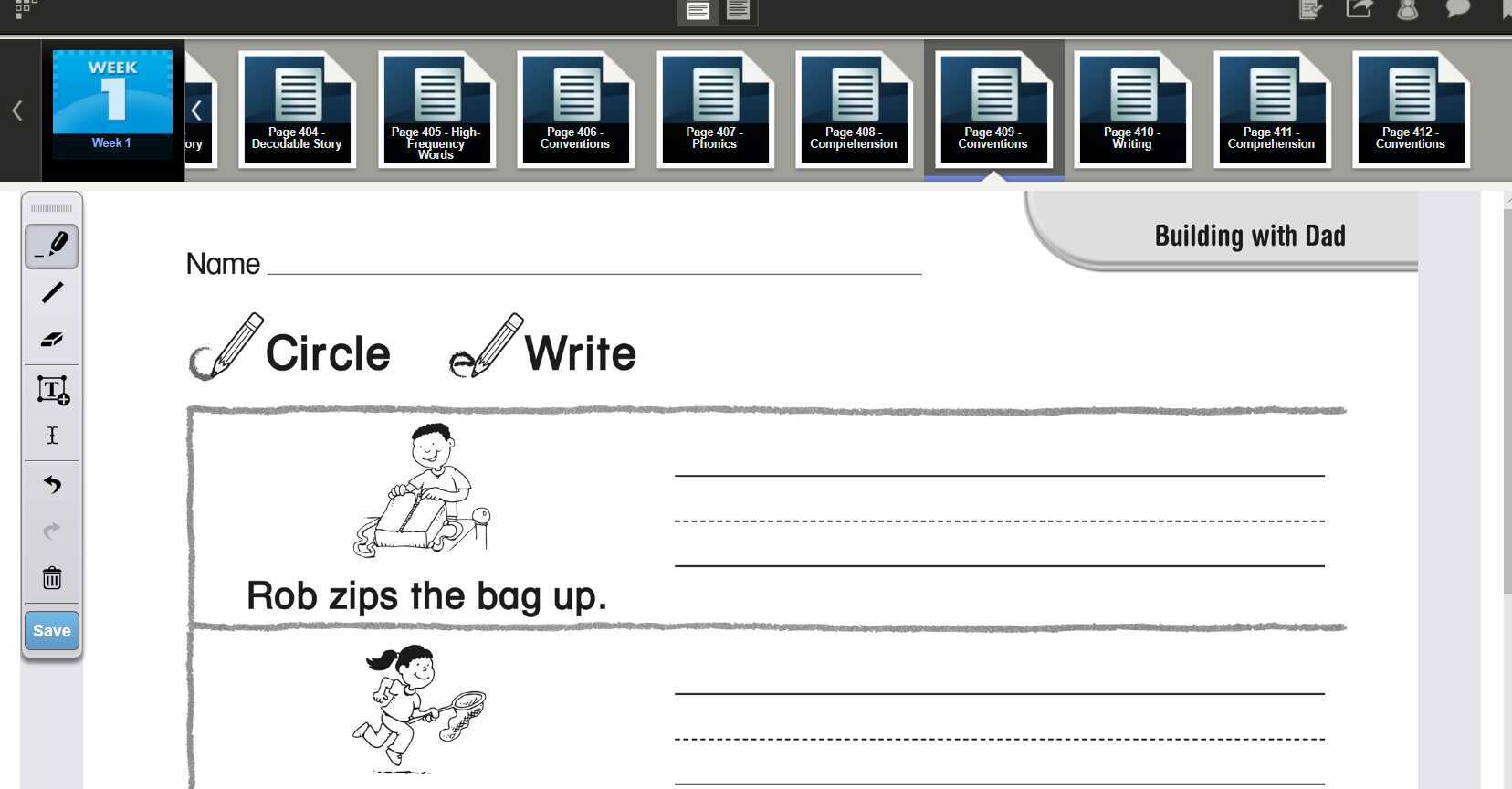 WEEK
1
Week 1

ory

Page 404 - Decodable Story

Page 405 - High-Frequency Words

Page 406 - Conventions

Page 407 - Phonics

Page 408 - Comprehension

Page 409 - Conventions

Page 410 - Writing

Page 411 - Comprehension

Page 412 - Conventions

Save

Building with Dad

Name

Circle Write

Rob zips the bag up.