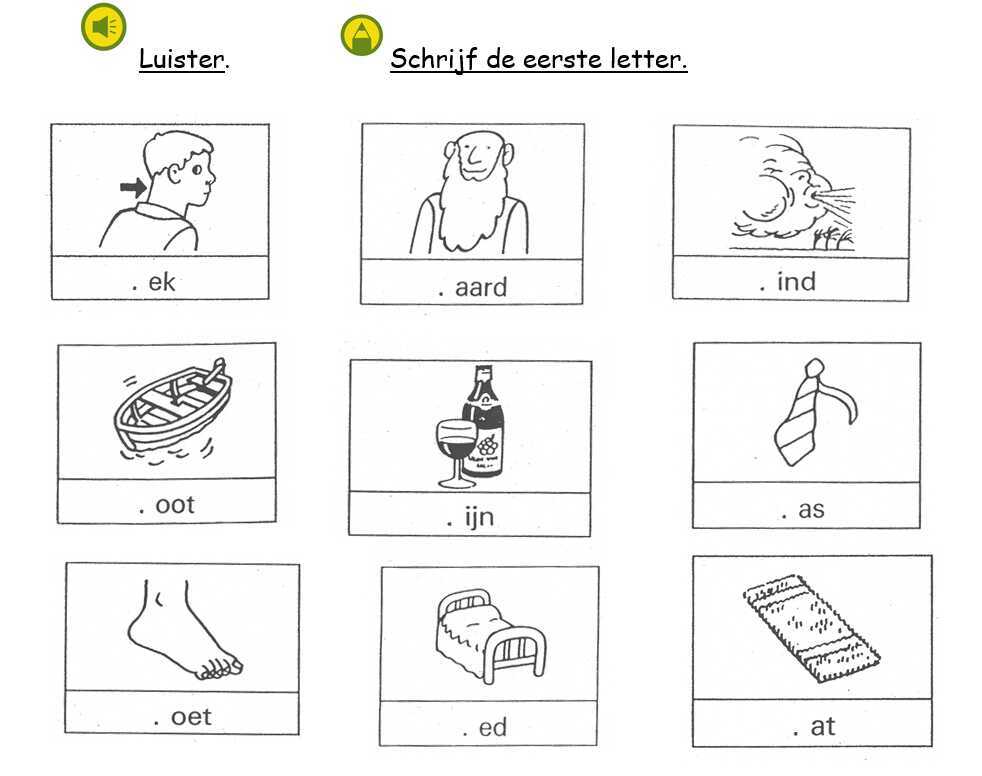 Luister. Schrijf de eerste letter.

. ek

. aard

. ind

. oot

. ijn

. as

. oet

. ed

. at